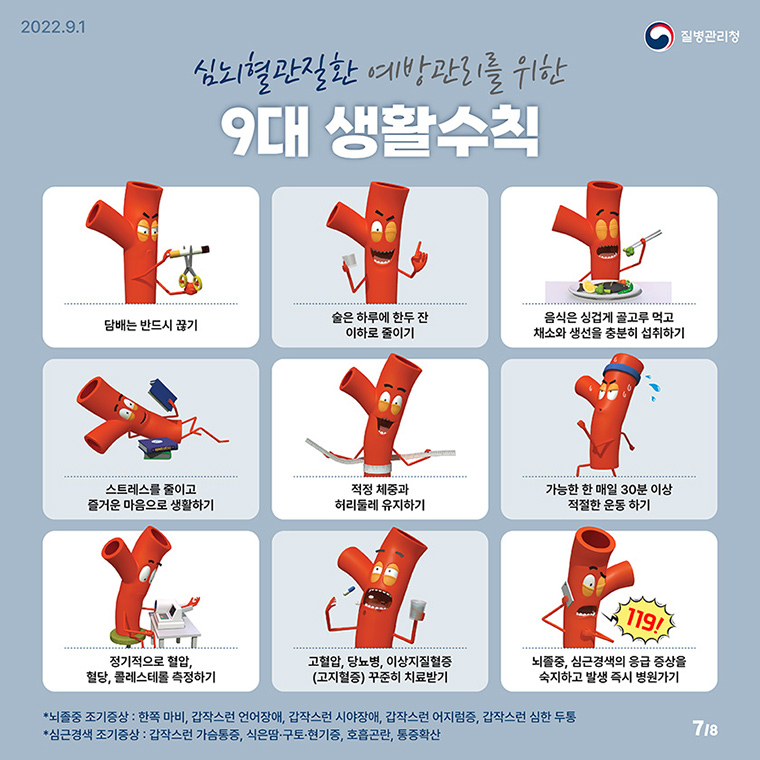 2022.9.1

질병관리청

심뇌혈관질환 예방관리를 위한

9대 생활수칙

담배는 반드시 끊기

술은 하루에 한두 잔 이하로 줄이기

음식은 싱겁게 골고루 먹고 채소와 생선을 충분히 섭취하기

스트레스를 줄이고 즐거운 마음으로 생활하기

적정 체중과 허리둘레 유지하기

가능한 한 매일 30분 이상 적절한 운동 하기

정기적으로 혈압, 혈당, 콜레스테롤 측정하기

고혈압, 당뇨병, 이상지질혈증 (고지혈증) 꾸준히 치료받기

119!

뇌졸중, 심근경색의 응급 증상을 숙지하고 발생 즉시 병원가기

*뇌졸중 조기증상 : 한쪽 마비, 갑작스런 언어장애, 갑작스런 시야장애, 갑작스런 어지럼증, 갑작스런 심한 두통
*심근경색 조기증상 : 갑작스런 가슴통증, 식은땀·구토·현기증, 호흡곤란, 통증확산

7/8