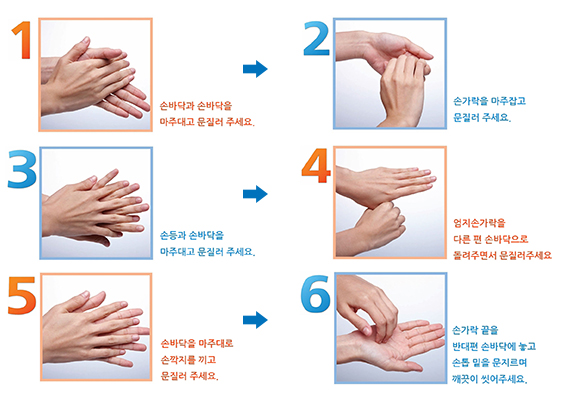 1

손바닥과 손바닥을 마주대고 문질러 주세요.

2

손가락을 마주잡고 문질러 주세요.

3

손등과 손바닥을 마주대고 문질러 주세요.

4

엄지손가락을 다른 편 손바닥으로 돌려주면서 문질러주세요

5

손바닥을 마주대로 손깍지를 끼고 문질러 주세요.

6

손가락 끝을 반대편 손바닥에 놓고 손톱 밑을 문지르며 깨끗이 씻어주세요.